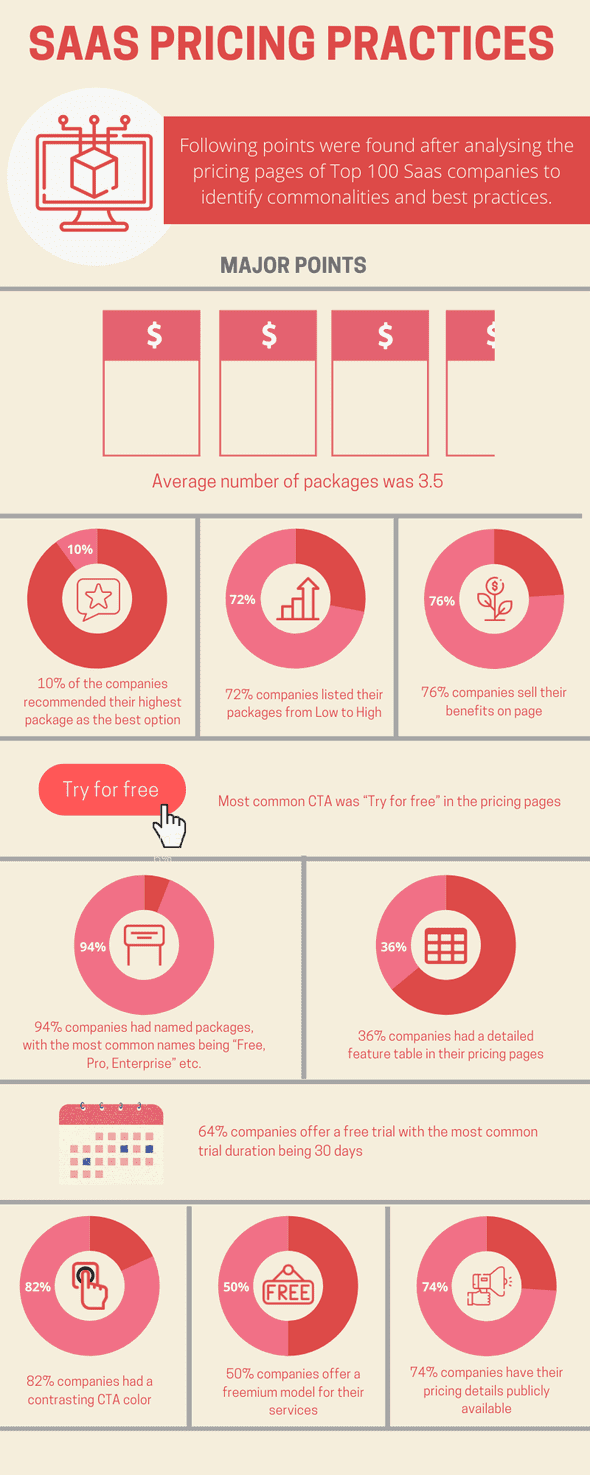 SAAS PRICING PRACTICES

Following points were found after analysing the pricing pages of Top 100 Saas companies to identify commonalities and best practices.

MAJOR POINTS

$

$

$

$

Average number of packages was 3.5

10%

10% of the companies recommended their highest package as the best option

72%

72% companies listed their packages from Low to High

76%

76% companies sell their benefits on page

Try for free

Most common CTA was "Try for free" in the pricing pages

94%

94% companies had named packages, with the most common names being "Free, Pro, Enterprise" etc.

36%

36% companies had a detailed feature table in their pricing pages

64% companies offer a free trial with the most common trial duration being 30 days

82%

82% companies had a contrasting CTA color

50%

FREE

50% companies offer a freemium model for their services

74%

74% companies have their pricing details publicly available