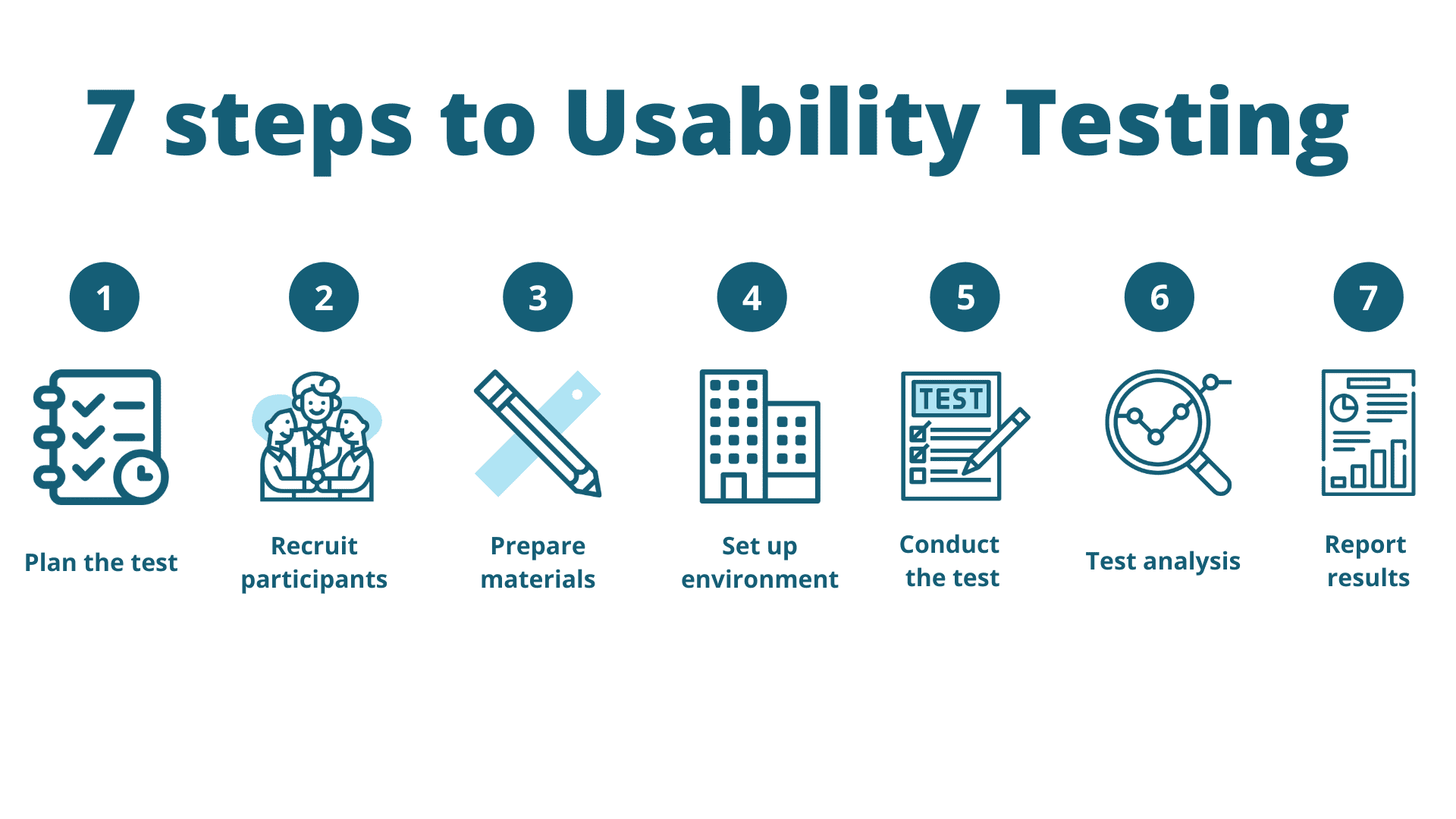 7 steps to Usability Testing

1

Plan the test

2

Recruit participants

3

Prepare materials

4

Set up environment

5

TEST

Conduct the test

6

Test analysis

7

Report results